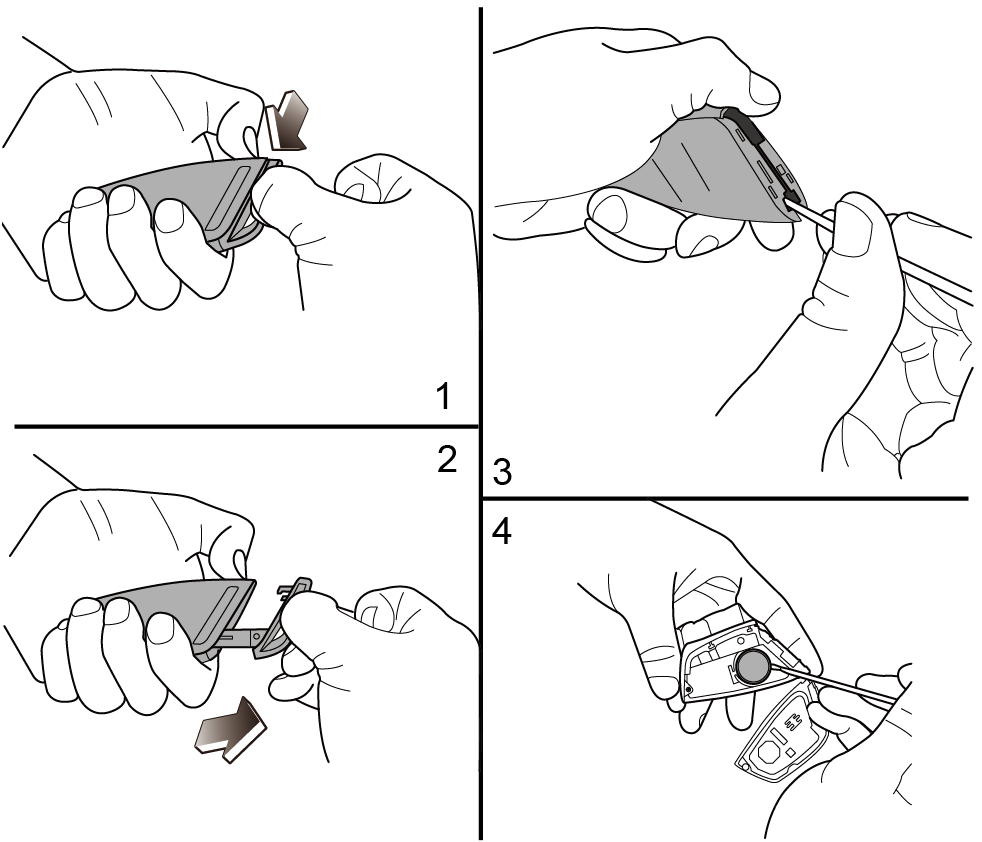 1

2

3

4